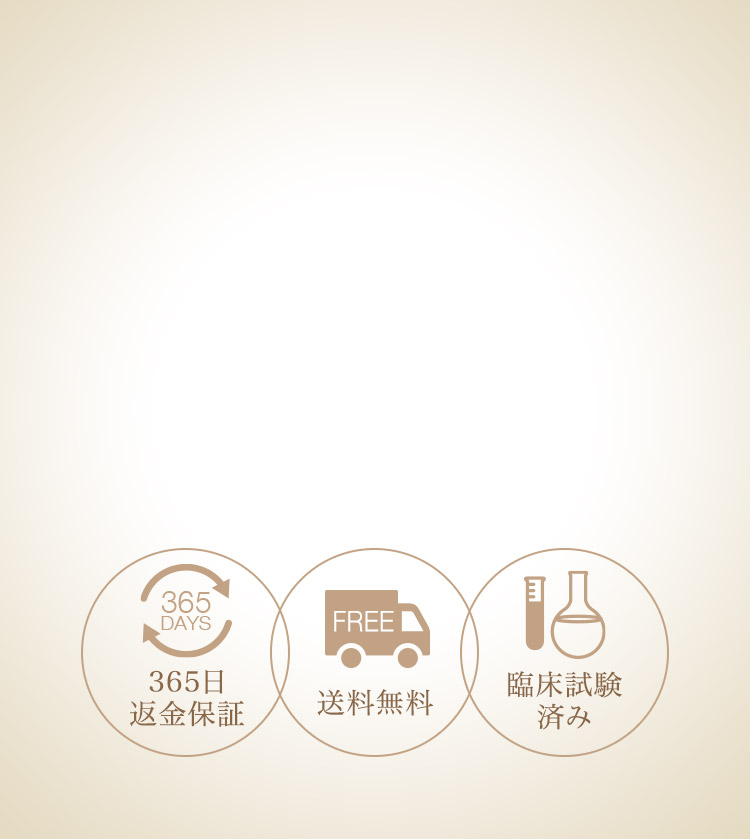 365
DAYS

365日
返金保証

FREE

送料無料

臨床試験
済み